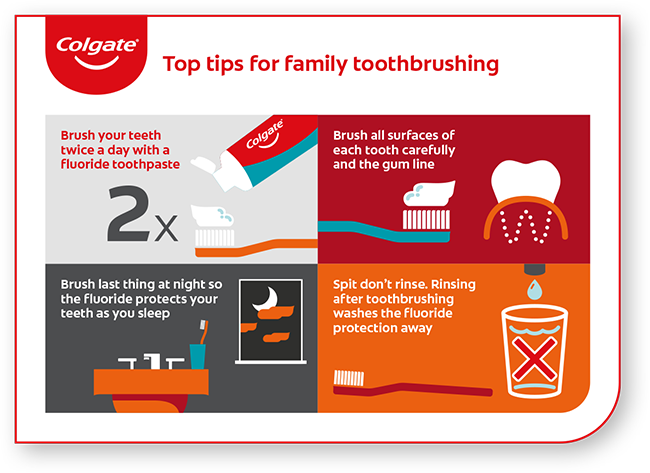 Colgate

Top tips for family toothbrushing

Brush your teeth twice a day with a fluoride toothpaste

Colgate

2x

Brush all surfaces of each tooth carefully and the gum line

Brush last thing at night so the fluoride protects your teeth as you sleep

Spit don't rinse. Rinsing after toothbrushing washes the fluoride protection away